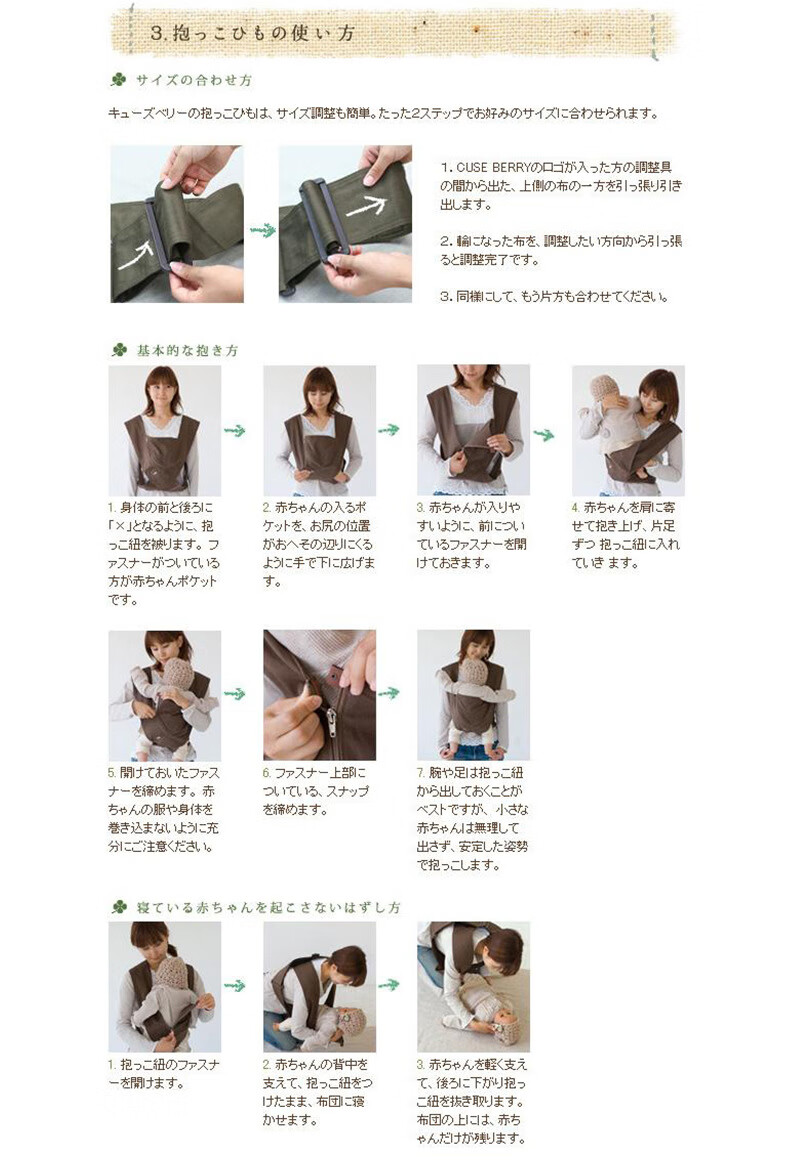 3. 抱っこひもの使い方

サイズの合わせ方

キューズベリーの抱っこひもは、サイズ調整も簡単。たった2ステップでお好みのサイズに合わせられます。

1. CUSE BERRYのロゴが入った方の調整具の間から出た、上側の布の一方を引っ張り引き出します。

2. 輪になった布を、調整したい方向から引っ張ると調整完了です。

3. 同様にして、もう片方も合わせてください。

基本的な抱き方

1. 身体の前と後ろに「×」となるように、抱っこ紐を被ります。ファスナーがついている方が赤ちゃんポケットです。

2. 赤ちゃんの入るポケットを、お尻の位置がおへその辺りにくるように手で下に広げます。

3. 赤ちゃんが入りやすいように、前についているファスナーを開けておきます。

4. 赤ちゃんを肩に寄せて抱き上げ、片足ずつ 抱っこ紐に入れていき ます。

5. 開けておいたファスナーを締めます。赤ちゃんの服や身体を巻き込まないように充分にご注意ください。

6. ファスナー上部についている、スナップを締めます。

7. 腕や足は抱っこ紐から出しておくことがベストですが、 小さな赤ちゃんは無理して出さず、安定した姿勢で抱っこします。

寝ている赤ちゃんを起こさないはずし方

1. 抱っこ紐のファスナーを開けます。

2. 赤ちゃんの背中を支えて、抱っこ紐をつけたまま、布団に寝かせます。

3. 赤ちゃんを軽く支えて、後ろに下がり抱っこ紐を抜き取ります。布団の上には、赤ちゃんだけが残ります。