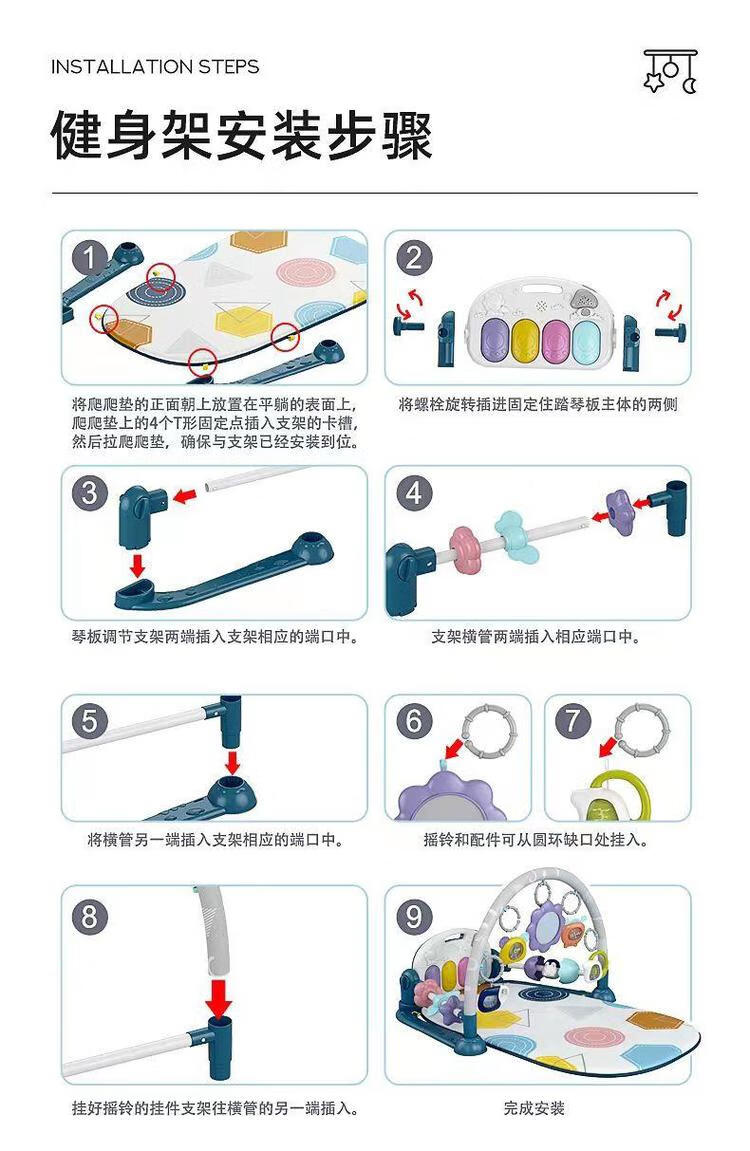 INSTALLATION STEPS

健身架安装步骤

1

将爬爬垫的正面朝上放置在平躺的表面上，爬爬垫上的4个T形固定点插入支架的卡槽，然后拉爬爬垫，确保与支架已经安装到位。

2

将螺栓旋转插进固定住踏琴板主体的两侧

3

琴板调节支架两端插入支架相应的端口中。

4

支架横管两端插入相应端口中。

5

将横管另一端插入支架相应的端口中。

6

7

摇铃和配件可从圆环缺口处挂入。

8

挂好摇铃的挂件支架往横管的另一端插入。

9

完成安装