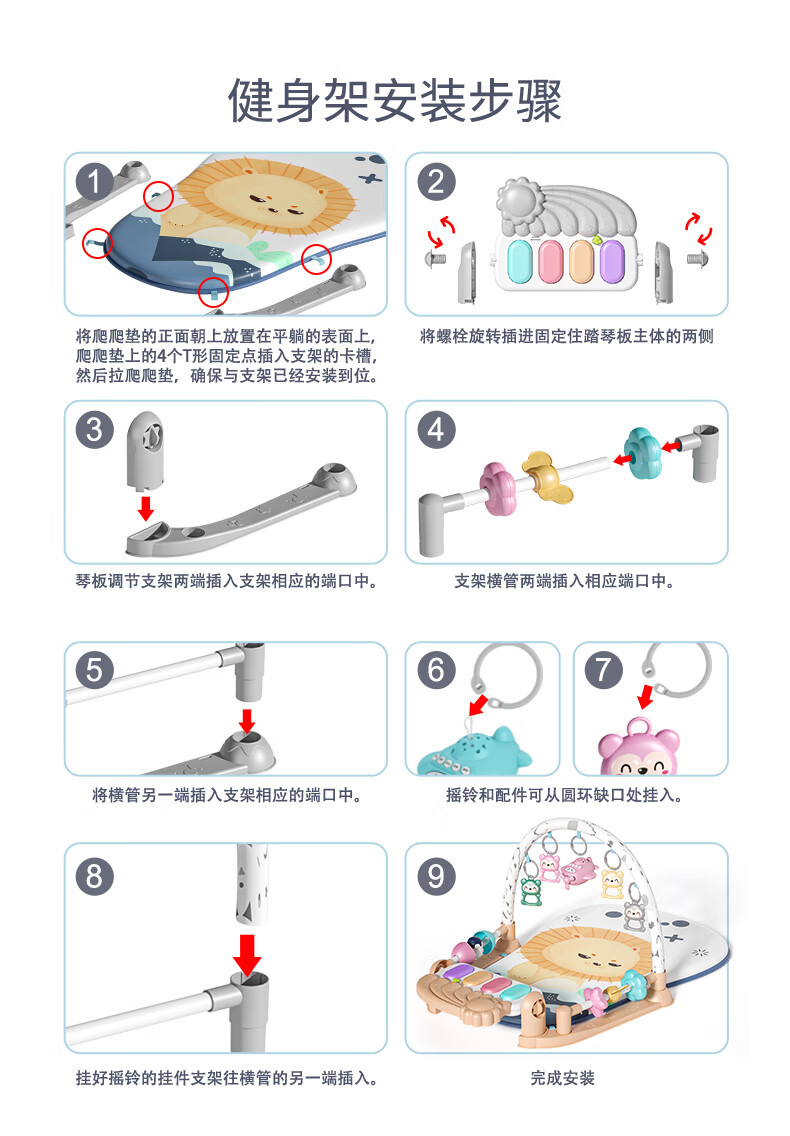 健身架安装步骤

1

将爬爬垫的正面朝上放置在平躺的表面上，爬爬垫上的4个T形固定点插入支架的卡槽，然后拉爬爬垫，确保与支架已经安装到位。

2

将螺栓旋转插进固定住踏琴板主体的两侧

3

琴板调节支架两端插入支架相应的端口中。

4

支架横管两端插入相应端口中。

5

将横管另一端插入支架相应的端口中。

6

7

摇铃和配件可从圆环缺口处挂入。

8

挂好摇铃的挂件支架往横管的另一端插入。

9

完成安装