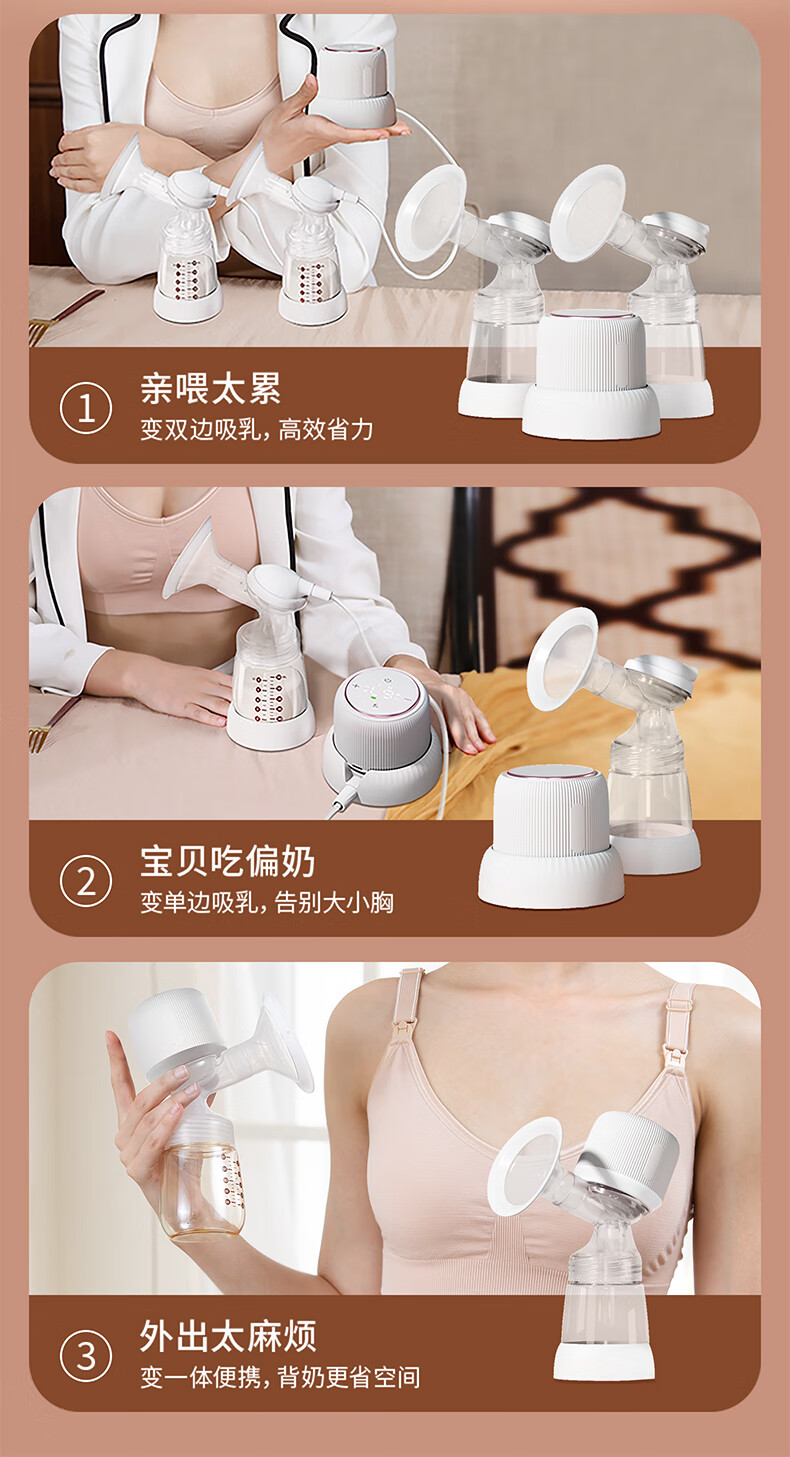 ①
亲喂太累
变双边吸乳，高效省力

②
宝贝吃偏奶
变单边吸乳，告别大小胸

③
外出太麻烦
变一体便携，背奶更省空间