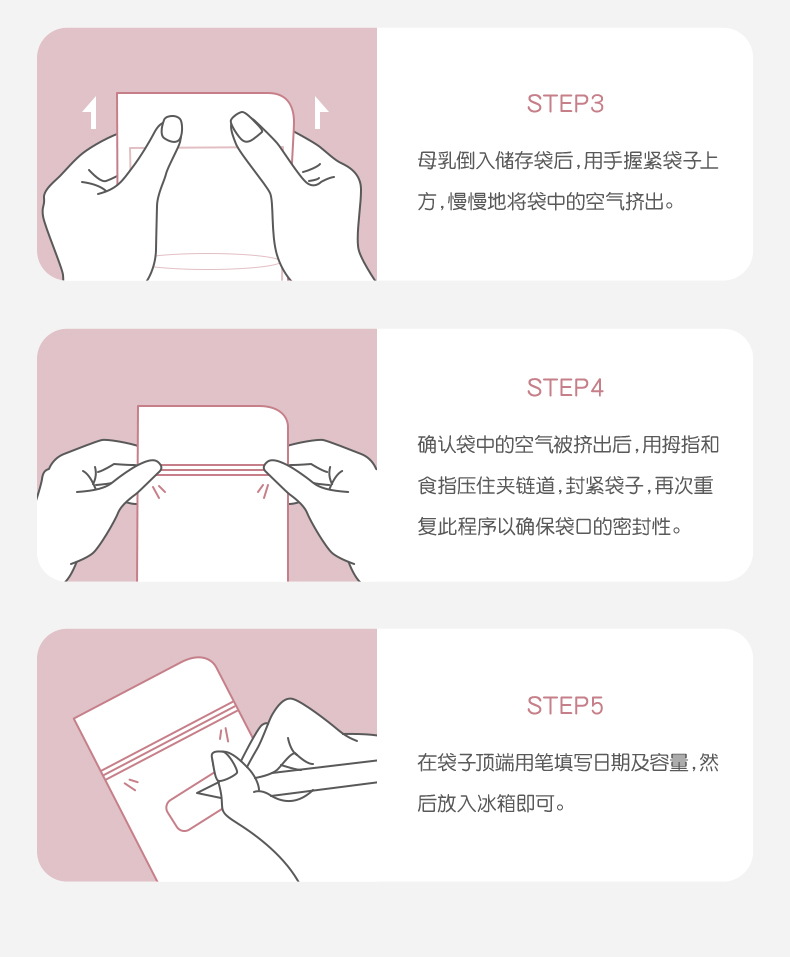 STEP3

母乳倒入储存袋后，用手握紧袋子上方，慢慢地将袋中的空气挤出。

STEP4

确认袋中的空气被挤出后，用拇指和食指压住夹链道，封紧袋子，再次重复此程序以确保袋口的密封性。

STEP5

在袋子顶端用笔填写日期及容量，然后放入冰箱即可。