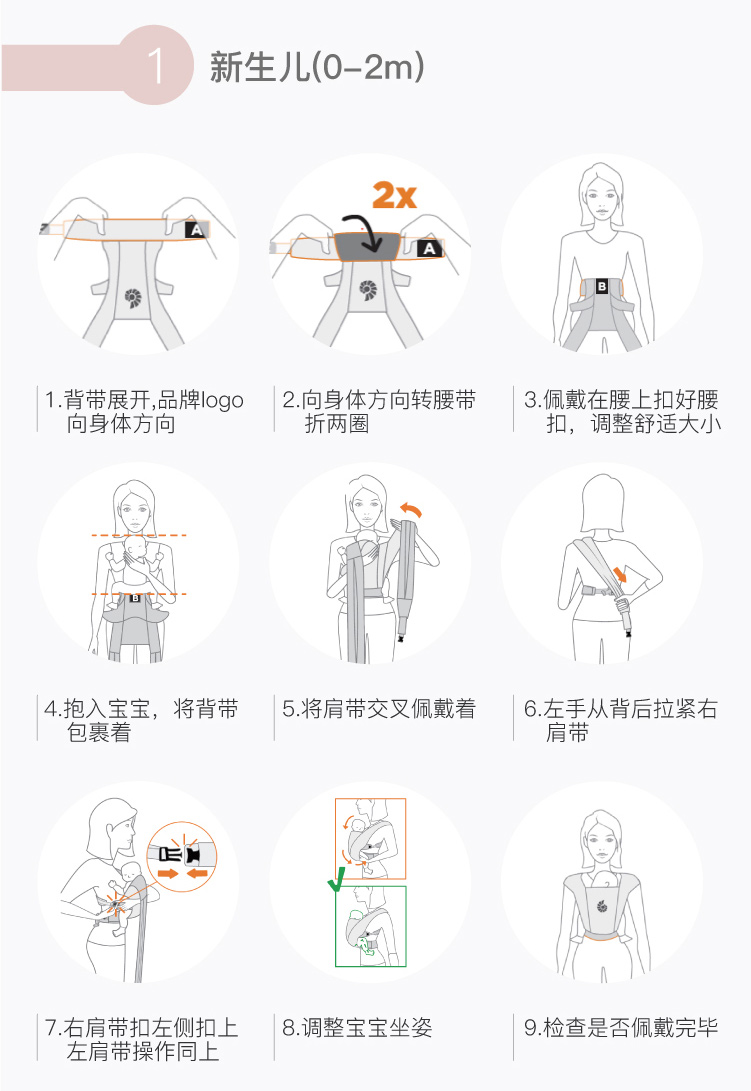 1 新生儿(0-2m)

A

2x

A

B

1.背带展开,品牌logo向身体方向

2.向身体方向转腰带折两圈

3.佩戴在腰上扣好腰扣，调整舒适大小

B

4.抱入宝宝，将背带包裹着

5.将肩带交叉佩戴着

6.左手从背后拉紧右肩带

7.右肩带扣左侧扣上左肩带操作同上

8.调整宝宝坐姿

9.检查是否佩戴完毕