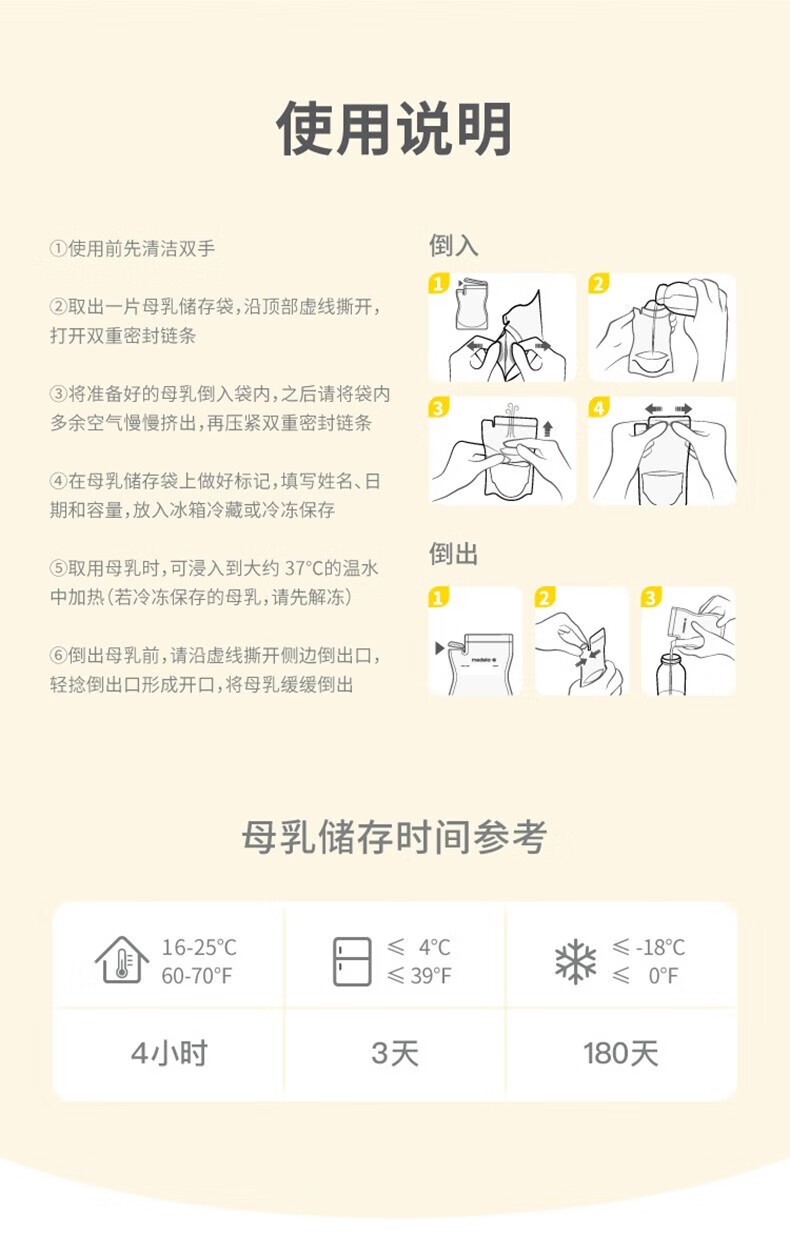 使用说明

①使用前先清洁双手

②取出一片母乳储存袋，沿顶部虚线撕开，打开双重密封链条

③将准备好的母乳倒入袋内，之后请将袋内多余空气慢慢挤出，再压紧双重密封链条

④在母乳储存袋上做好标记，填写姓名、日期和容量，放入冰箱冷藏或冷冻保存

⑤取用母乳时，可浸入到大约 37°C的温水中加热（若冷冻保存的母乳，请先解冻）

⑥倒出母乳前，请沿虚线撕开侧边倒出口，轻捻倒出口形成开口，将母乳缓缓倒出

倒入

1 2 3 4

倒出

1 2 3

medela

母乳储存时间参考

| 16-25°C 60-70°F | ≤ 4°C ≤ 39°F | ≤ -18°C ≤ 0°F |
|---|---|---|
| 4小时 | 3天 | 180天 |