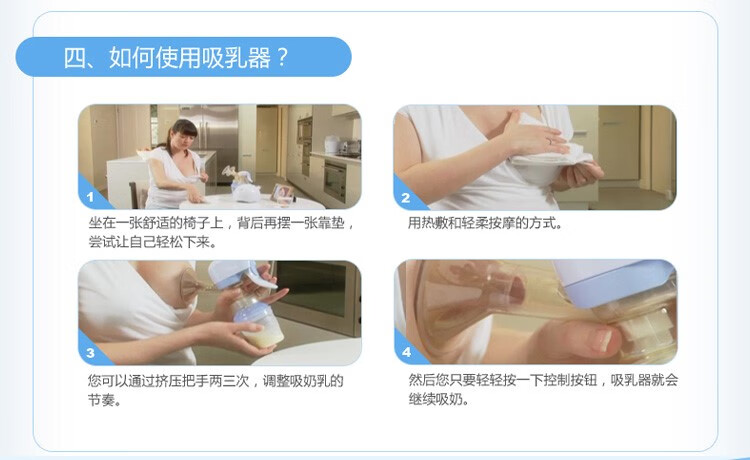 四、如何使用吸乳器？

1

坐在一张舒适的椅子上，背后再摆一张靠垫，尝试让自己轻松下来。

2

用热敷和轻柔按摩的方式。

3

您可以通过挤压把手两三次，调整吸奶乳的节奏。

4

然后您只要轻轻按一下控制按钮，吸乳器就会继续吸奶。